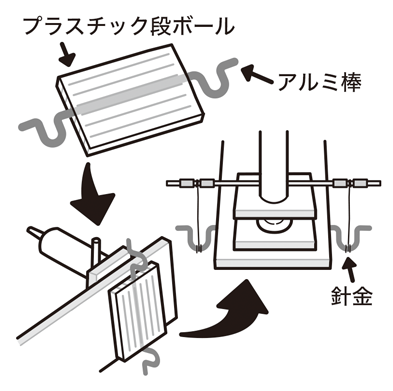 プラスチック段ボール

アルミ棒

針金