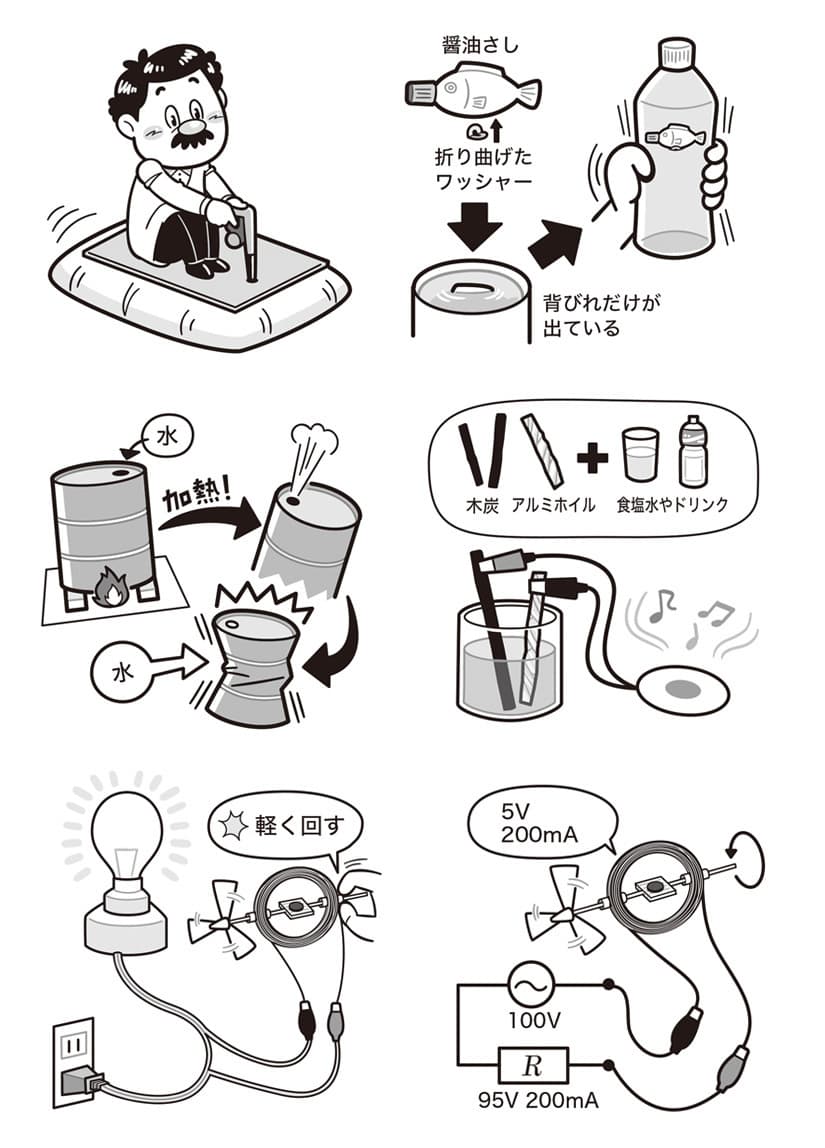 醤油さし

折り曲げた
ワッシャー

背びれだけが
出ている

水

加熱!

水

木炭 アルミホイル 食塩水やドリンク

軽く回す

5V
200mA

100V

$R$

95V 200mA